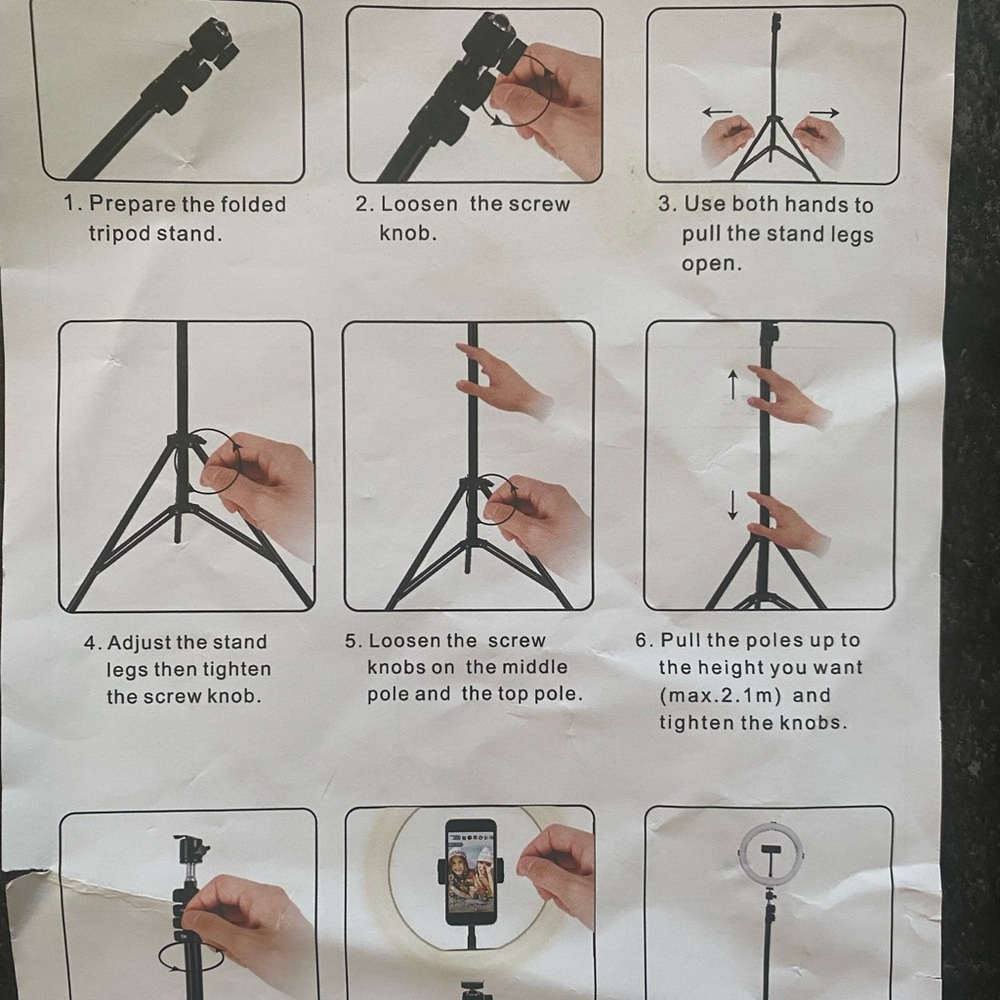 1. Prepare the folded tripod stand.

2. Loosen the screw knob.

3. Use both hands to pull the stand legs open.

4. Adjust the stand legs then tighten the screw knob.

5. Loosen the screw knobs on the middle pole and the top pole.

6. Pull the poles up to the height you want (max.2.1m) and tighten the knobs.